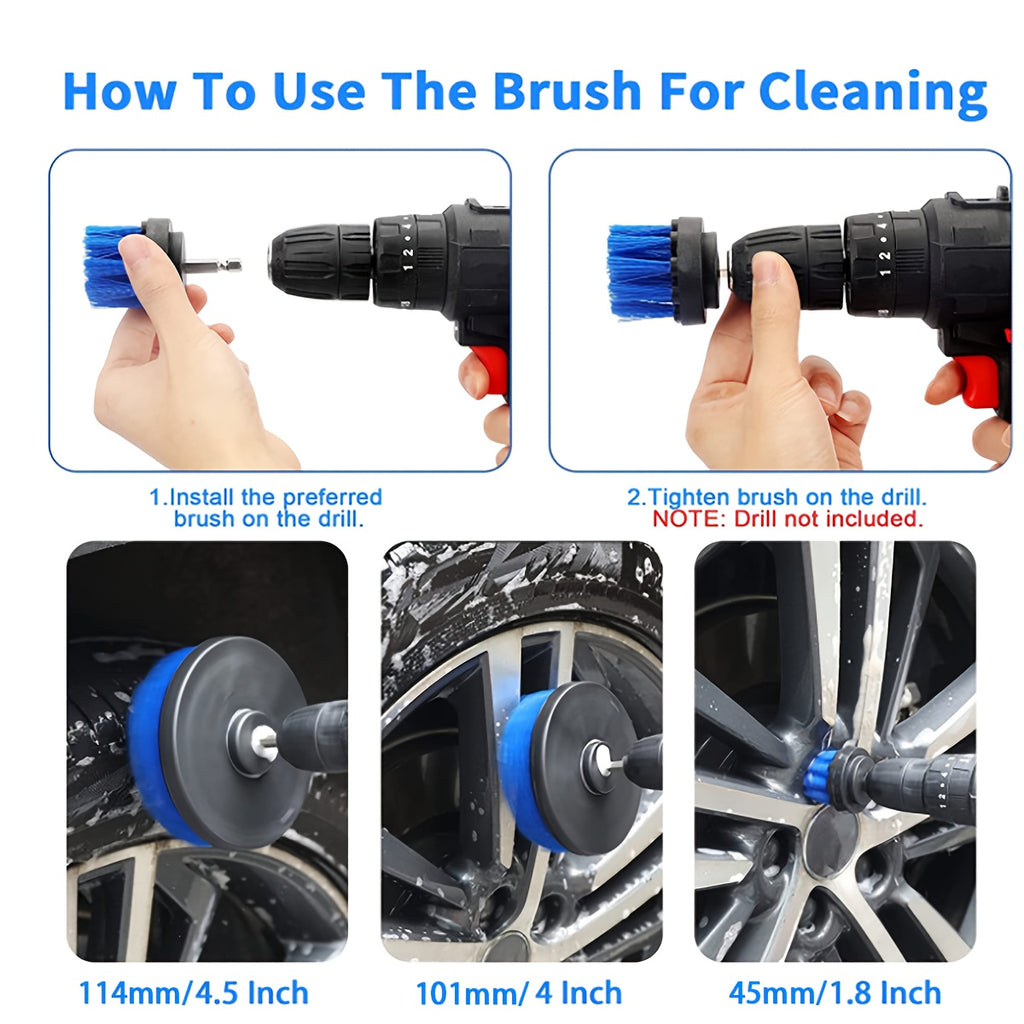 How To Use The Brush For Cleaning

1.Install the preferred brush on the drill.

2.Tighten brush on the drill.
NOTE: Drill not included.

114mm/4.5 Inch

101mm/ 4 Inch

45mm/1.8 Inch