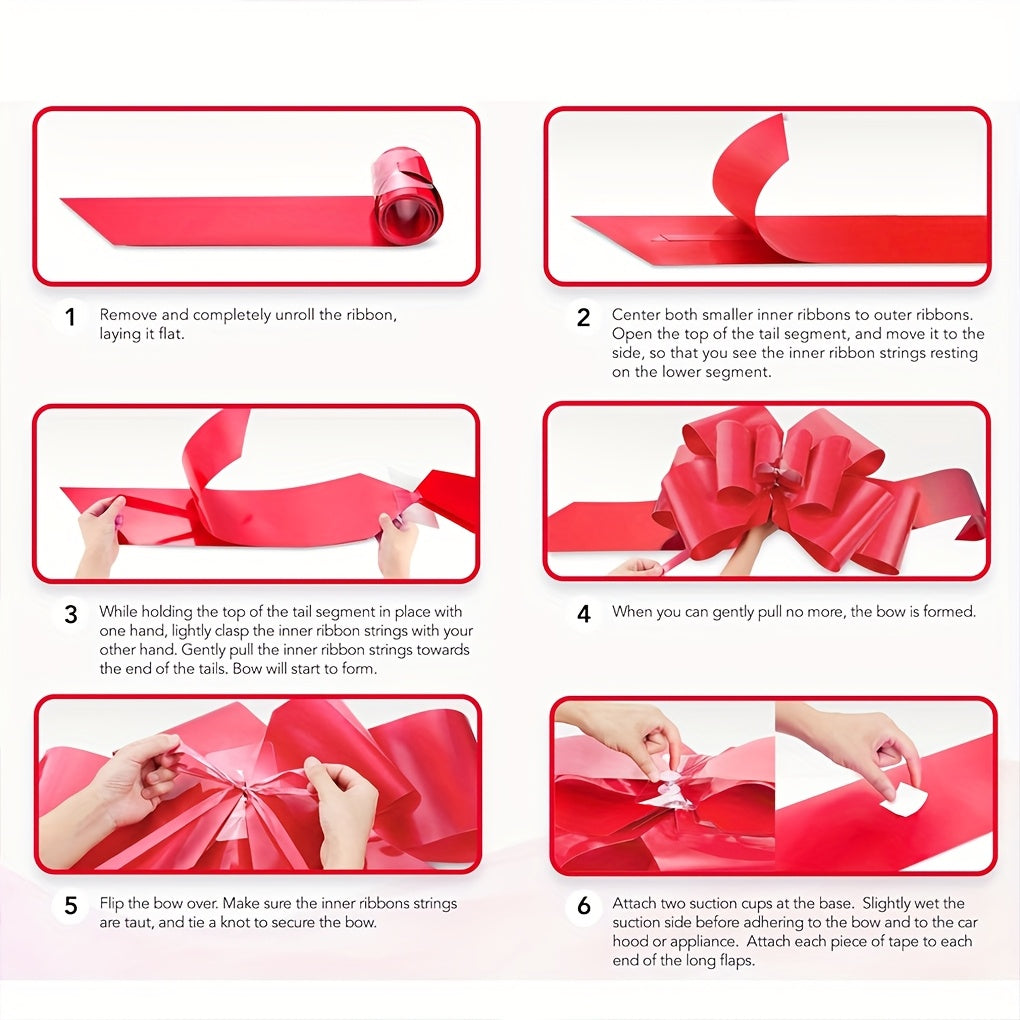 1 Remove and completely unroll the ribbon, laying it flat.

2 Center both smaller inner ribbons to outer ribbons. Open the top of the tail segment, and move it to the side, so that you see the inner ribbon strings resting on the lower segment.

3 While holding the top of the tail segment in place with one hand, lightly clasp the inner ribbon strings with your other hand. Gently pull the inner ribbon strings towards the end of the tails. Bow will start to form.

4 When you can gently pull no more, the bow is formed.

5 Flip the bow over. Make sure the inner ribbons strings are taut, and tie a knot to secure the bow.

6 Attach two suction cups at the base. Slightly wet the suction side before adhering to the bow and to the car hood or appliance. Attach each piece of tape to each end of the long flaps.