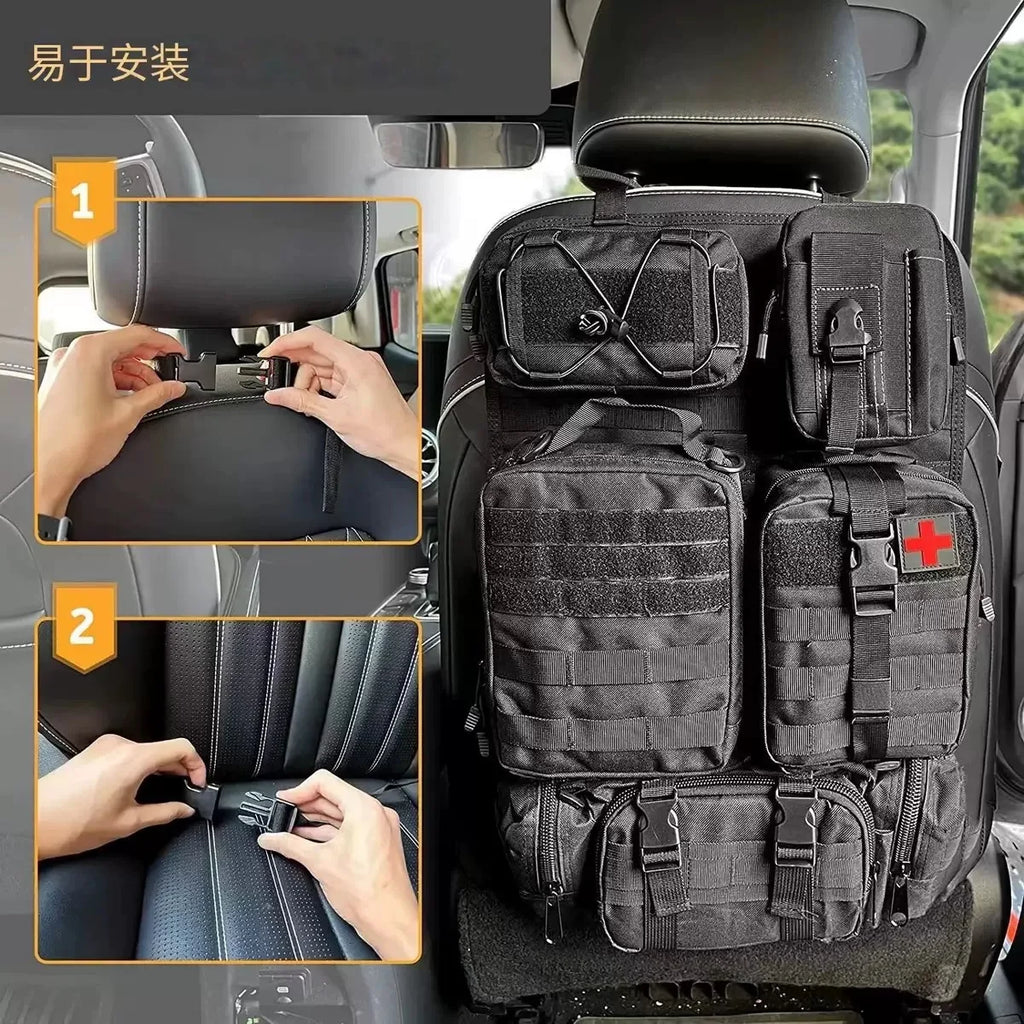 易于安装

1

2