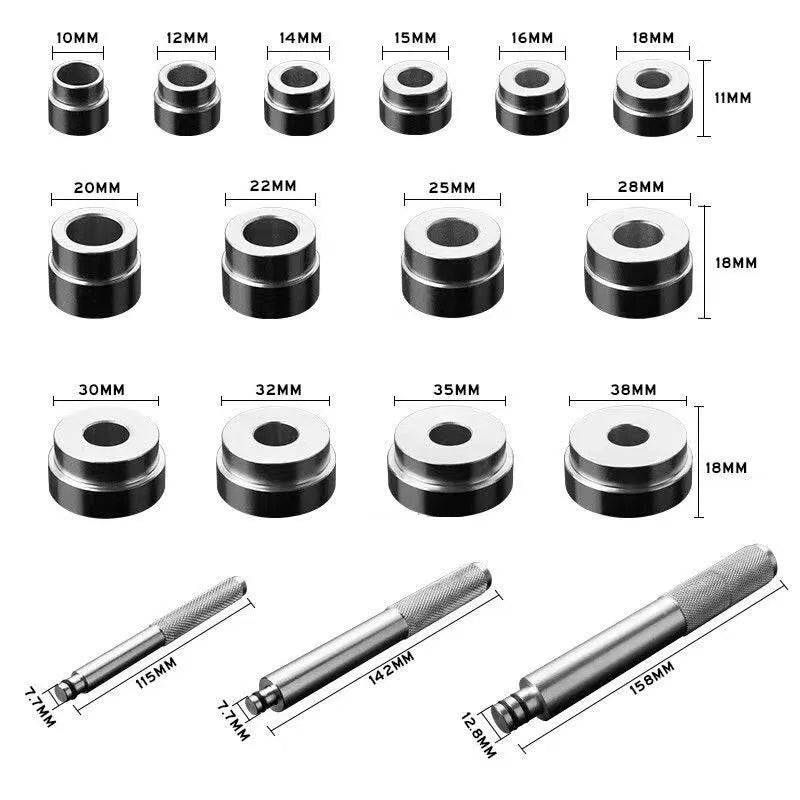 10MM
12MM
14MM
15MM
16MM
18MM
11MM

20MM
22MM
25MM
28MM
18MM

30MM
32MM
35MM
38MM
18MM

7.7MM
115MM
7.7MM
142MM
12.8MM
158MM