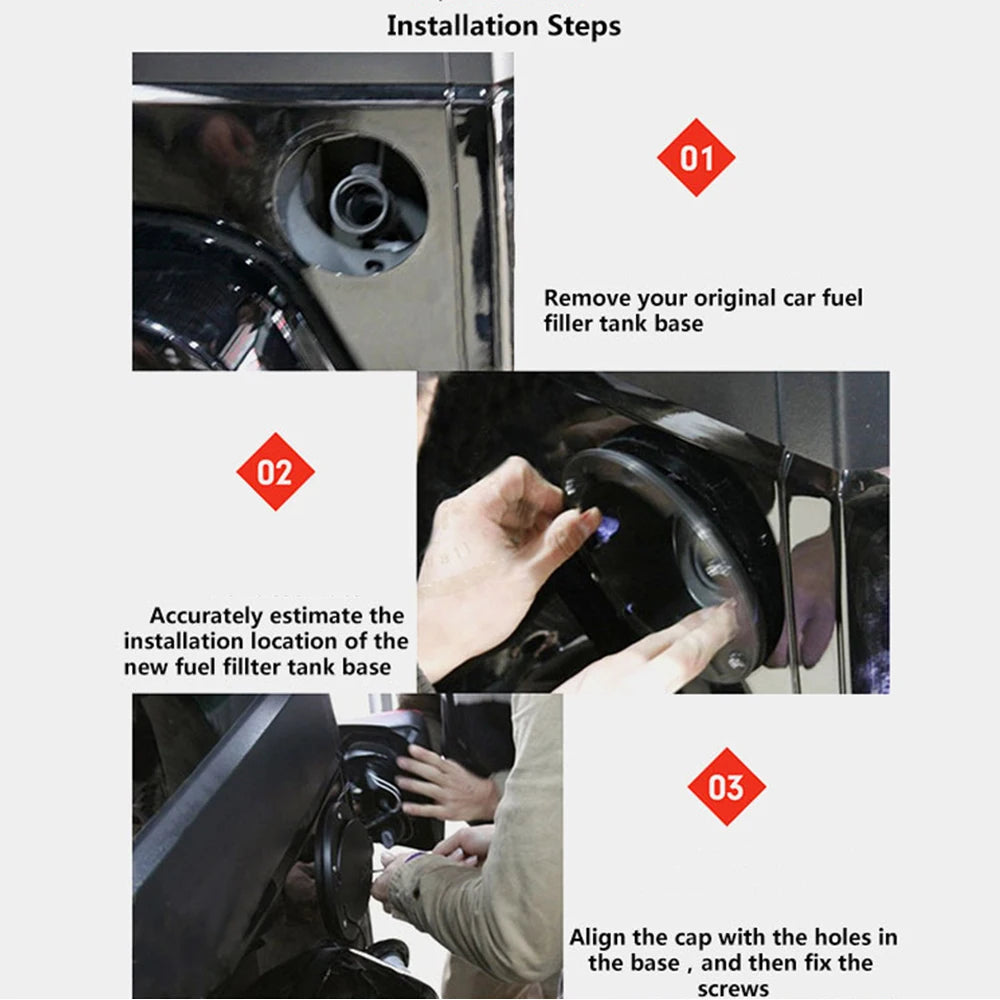 Installation Steps

01

Remove your original car fuel filler tank base

02

Accurately estimate the installation location of the new fuel fillter tank base

03

Align the cap with the holes in the base , and then fix the screws