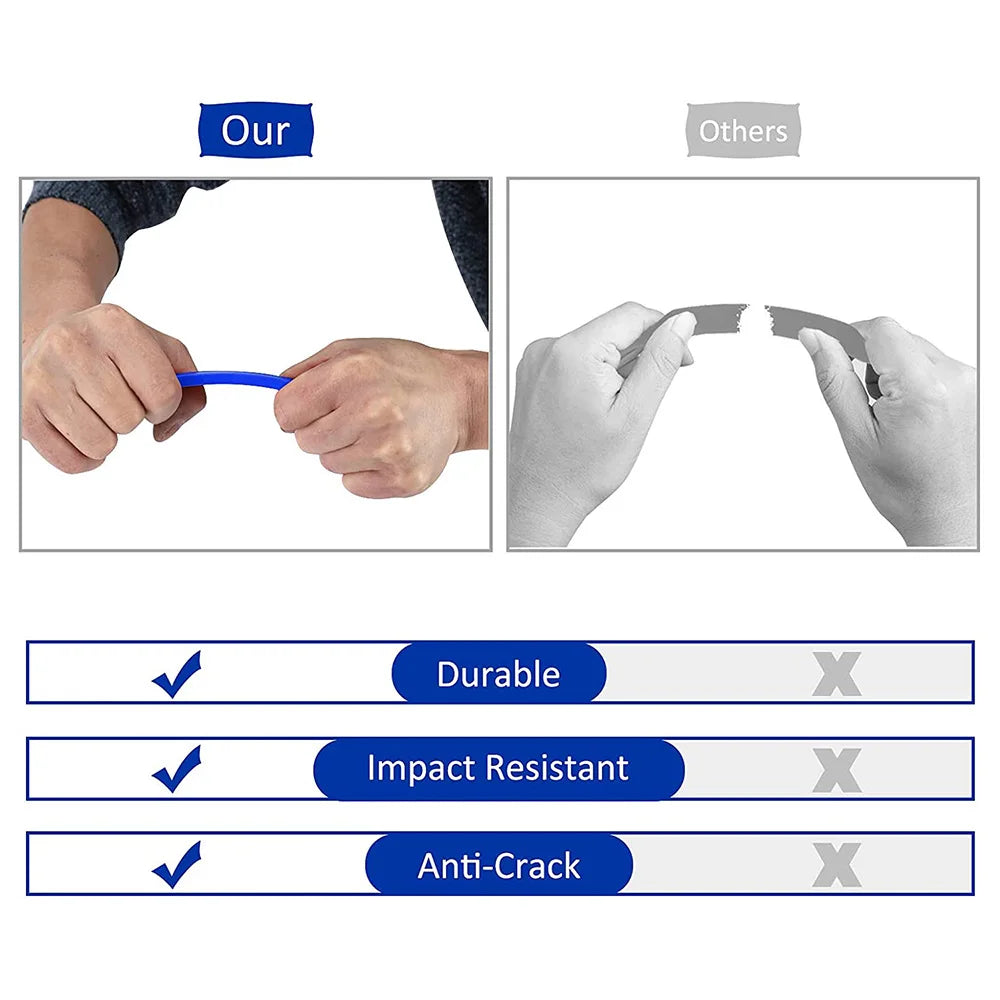 Our

Others

✓ Durable X

✓ Impact Resistant X

✓ Anti-Crack X