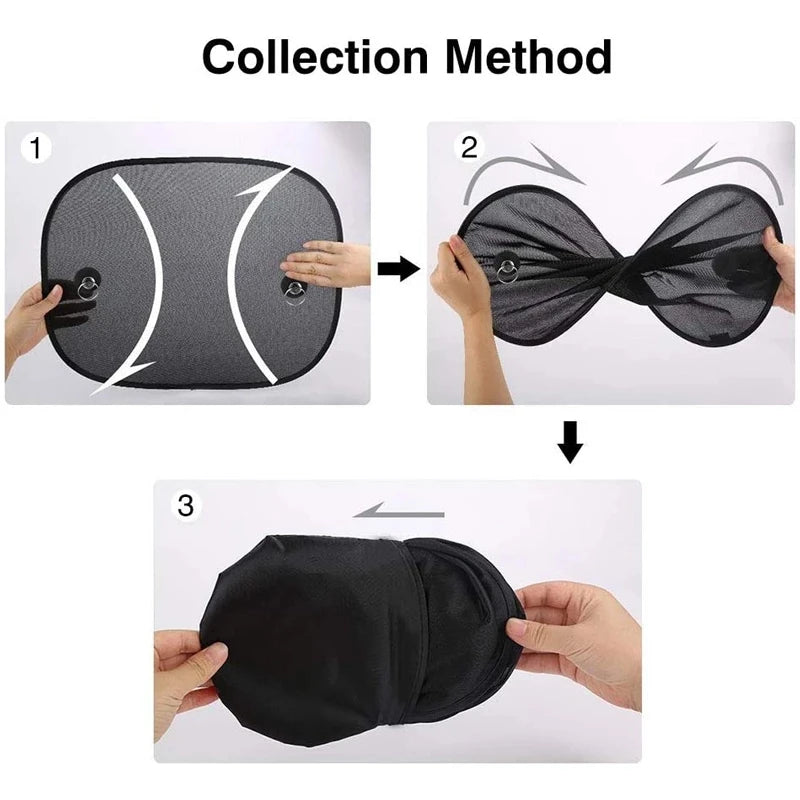 Collection Method

1

2

3