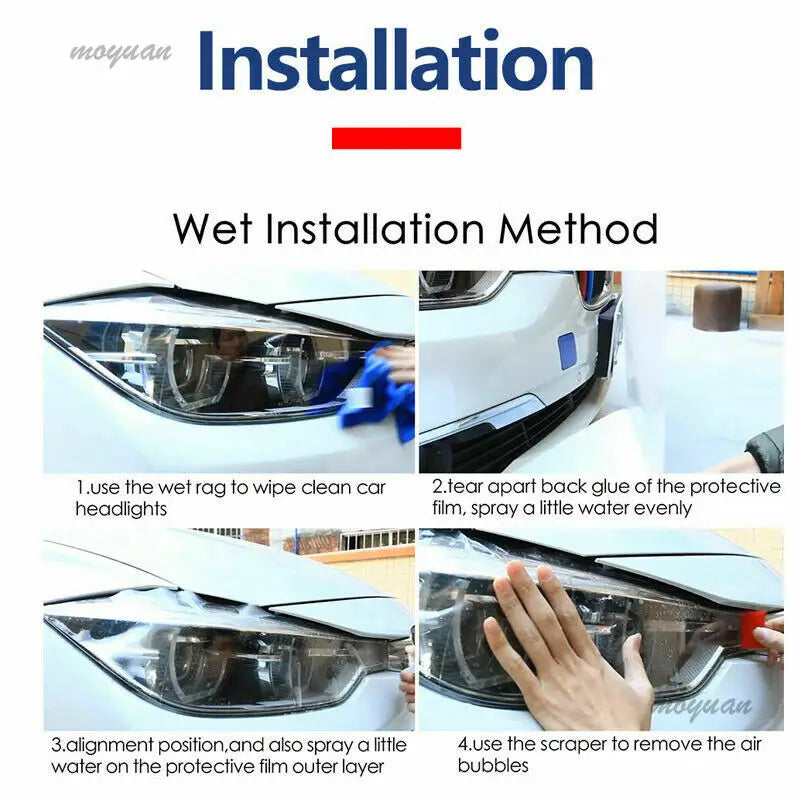 moyuan Installation

Wet Installation Method

1.use the wet rag to wipe clean car headlights

2.tear apart back glue of the protective film, spray a little water evenly

3.alignment position,and also spray a little water on the protective film outer layer

moyuan

4.use the scraper to remove the air bubbles