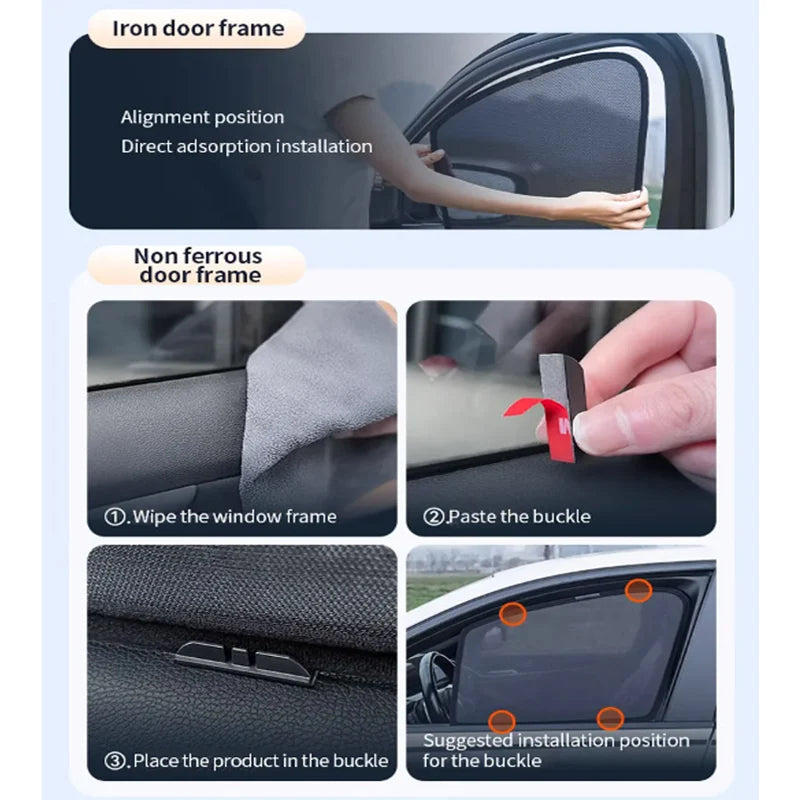 Iron door frame

Alignment position
Direct adsorption installation

Non ferrous door frame

①.Wipe the window frame

②.Paste the buckle

③.Place the product in the buckle

Suggested installation position for the buckle