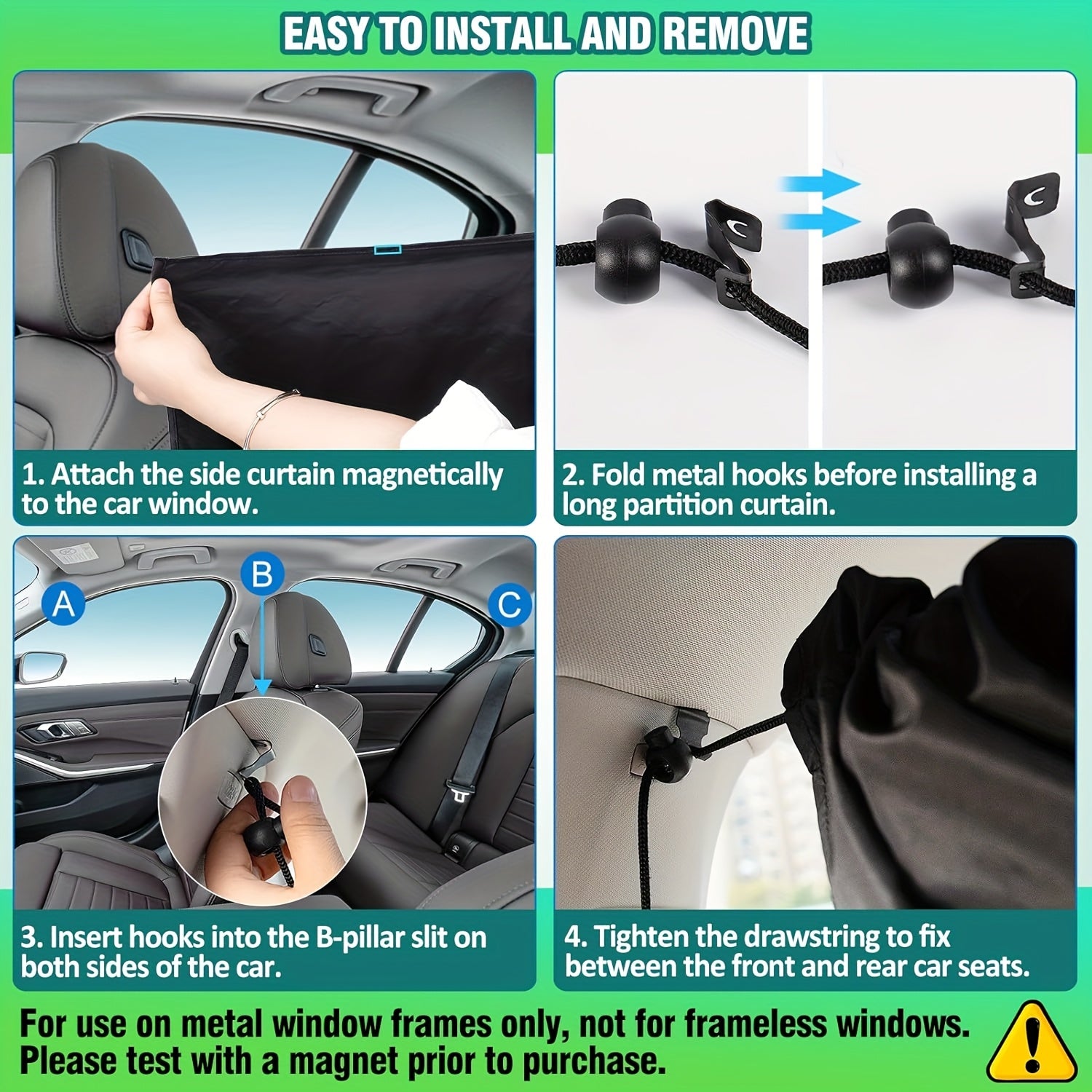 EASY TO INSTALL AND REMOVE

1. Attach the side curtain magnetically to the car window.

2. Fold metal hooks before installing a long partition curtain.

A

B

C

3. Insert hooks into the B-pillar slit on both sides of the car.

4. Tighten the drawstring to fix between the front and rear car seats.

For use on metal window frames only, not for frameless windows. Please test with a magnet prior to purchase.