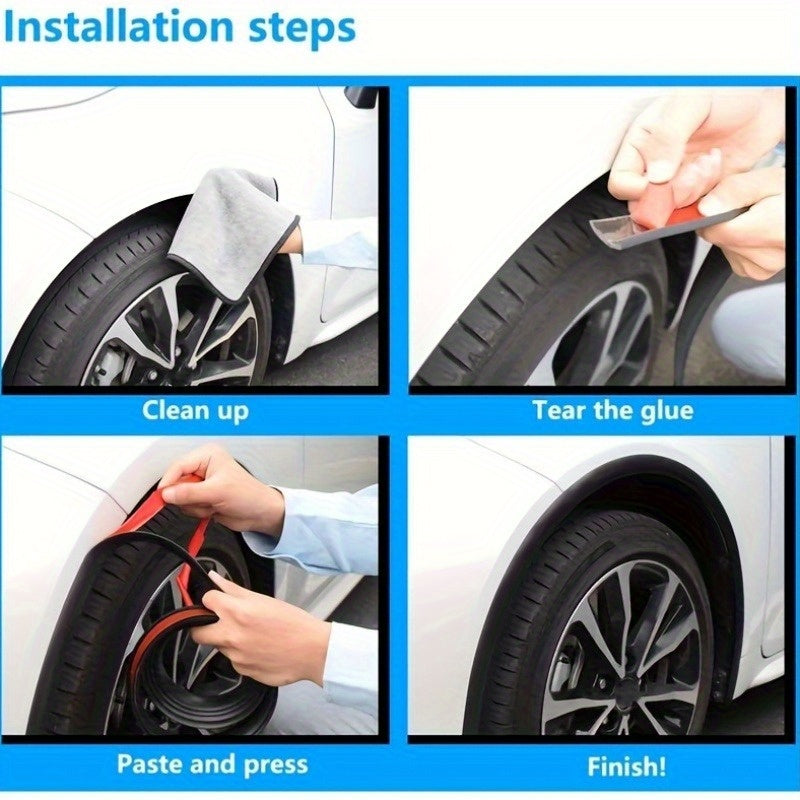 Installation steps

Clean up

Tear the glue

Paste and press

Finish!