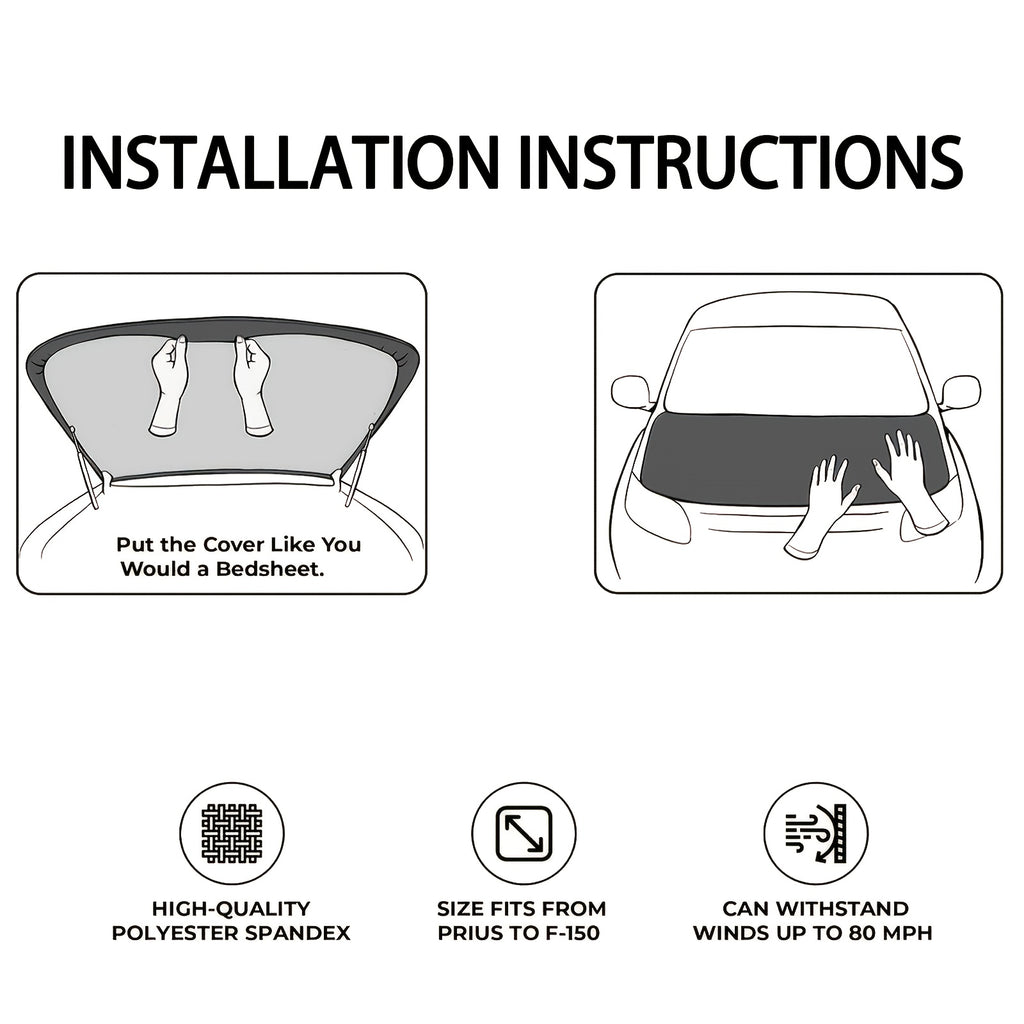 INSTALLATION INSTRUCTIONS

Put the Cover Like You Would a Bedsheet.

HIGH-QUALITY POLYESTER SPANDEX

SIZE FITS FROM PRIUS TO F-150

CAN WITHSTAND WINDS UP TO 80 MPH