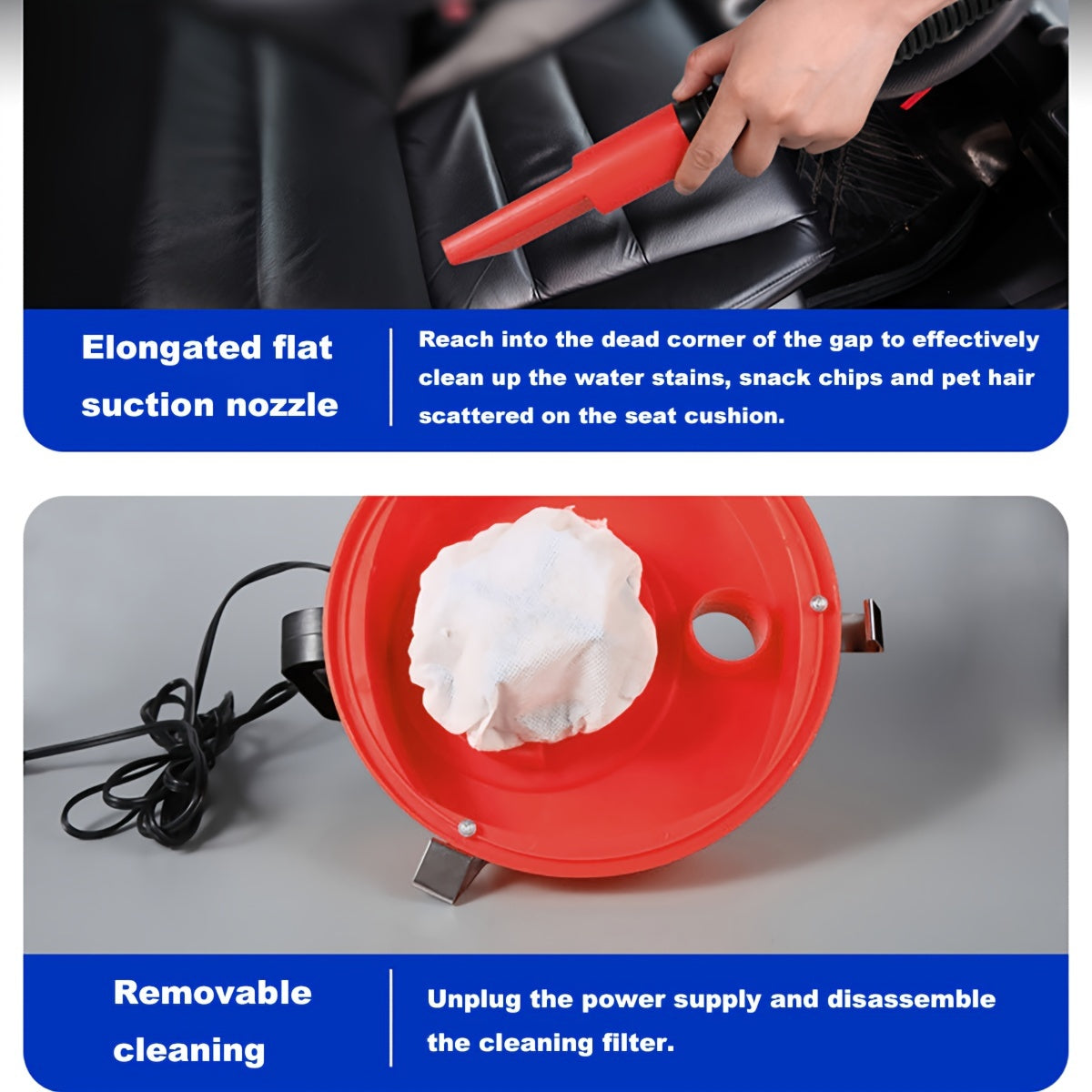 Elongated flat suction nozzle

Reach into the dead corner of the gap to effectively clean up the water stains, snack chips and pet hair scattered on the seat cushion.

Removable cleaning

Unplug the power supply and disassemble the cleaning filter.